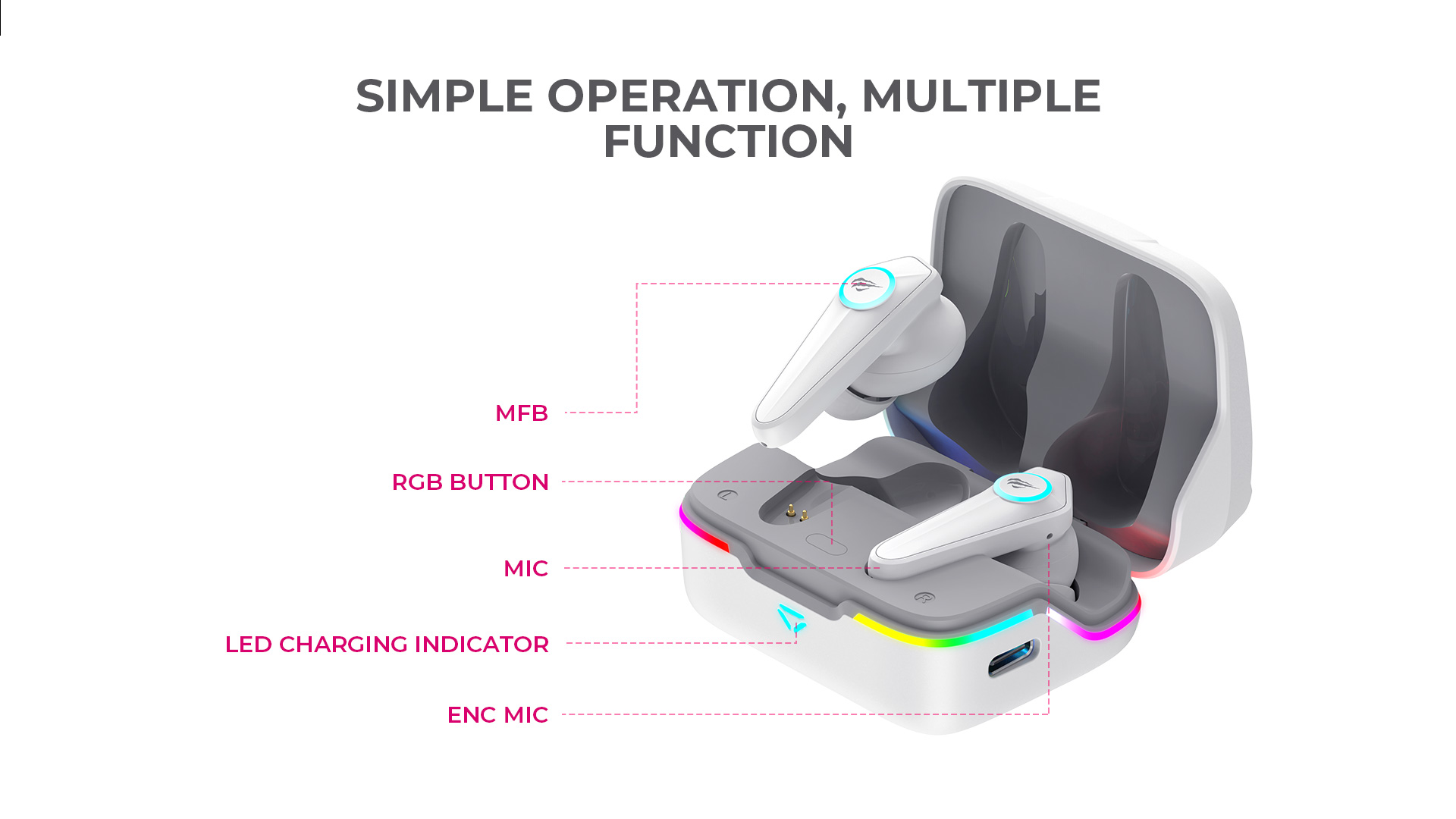 SIMPLE OPERATION, MULTIPLE FUNCTION

MFB

RGB BUTTON

MIC

LED CHARGING INDICATOR

ENC MIC